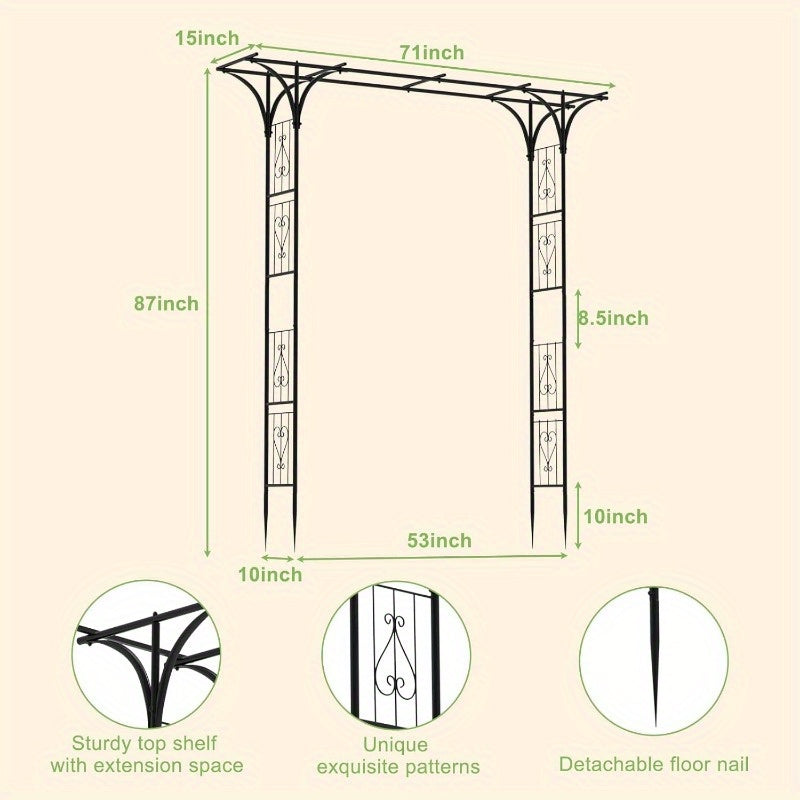 15inch

71inch

87inch

8.5inch

10inch

53inch

10inch

Sturdy top shelf with extension space

Unique exquisite patterns

Detachable floor nail