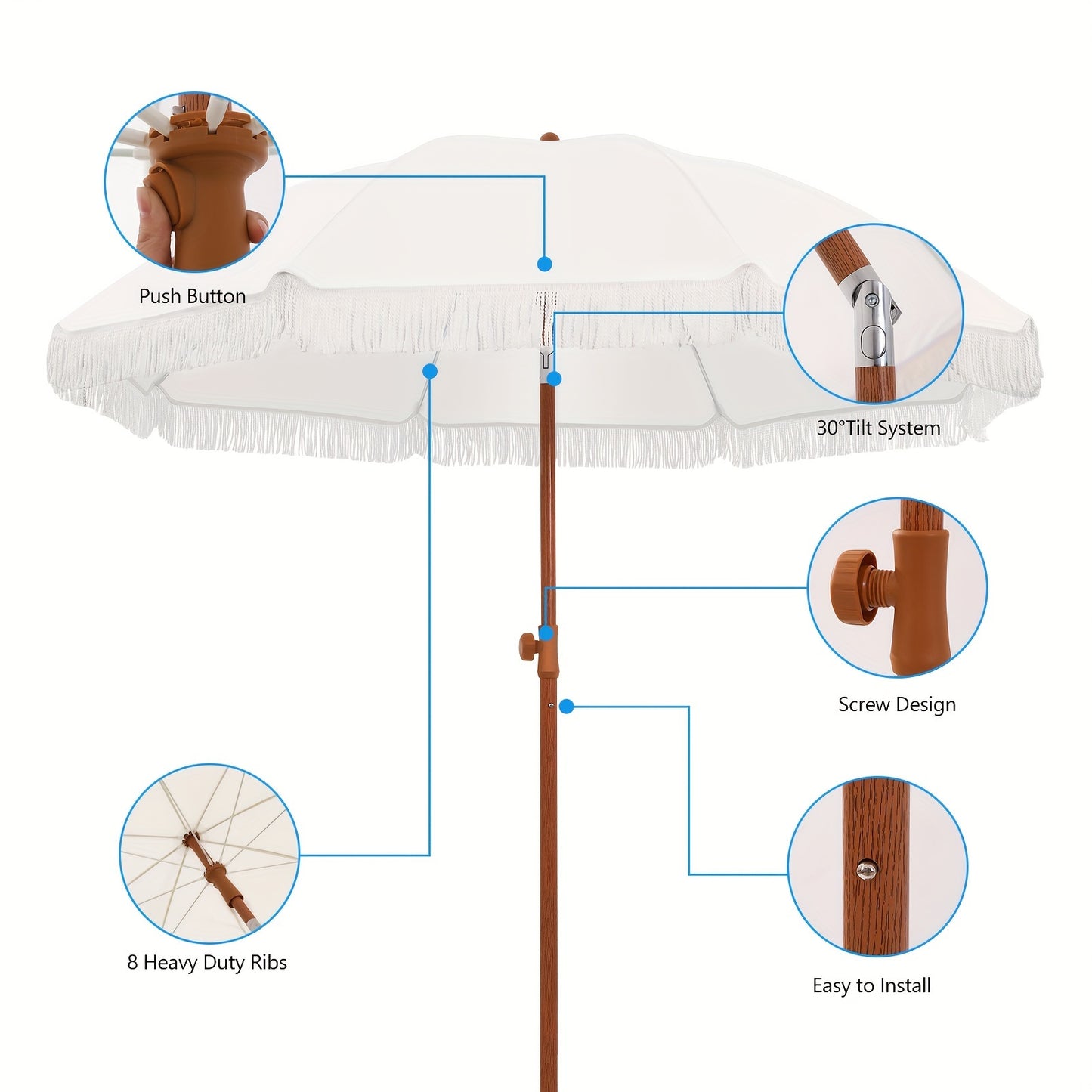 Push Button

30°Tilt System

Screw Design

8 Heavy Duty Ribs

Easy to Install